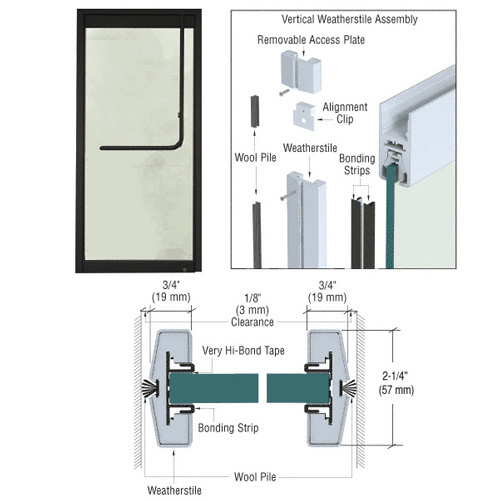 Vertical Weatherstile Assembly

Removable Access Plate

Alignment Clip

Wool Pile

Weatherstile

Bonding Strips

3/4" (19 mm)

1/8" (3 mm) Clearance

3/4" (19 mm)

Very Hi-Bond Tape

2-1/4" (57 mm)

Bonding Strip

Wool Pile

Weatherstile