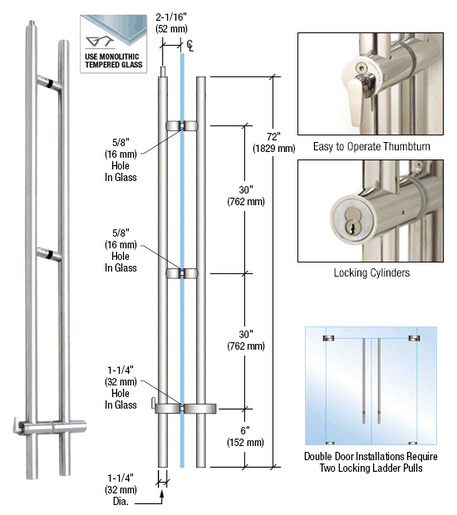 USE MONOLITHIC TEMPERED GLASS

2-1/16"
(52 mm)

℄

5/8"
(16 mm)
Hole
In Glass

5/8"
(16 mm)
Hole
In Glass

1-1/4"
(32 mm)
Hole
In Glass

1-1/4"
(32 mm)
Dia.

72"
(1829 mm)

30"
(762 mm)

30"
(762 mm)

6"
(152 mm)

Easy to Operate Thumbturn

Locking Cylinders

Double Door Installations Require Two Locking Ladder Pulls