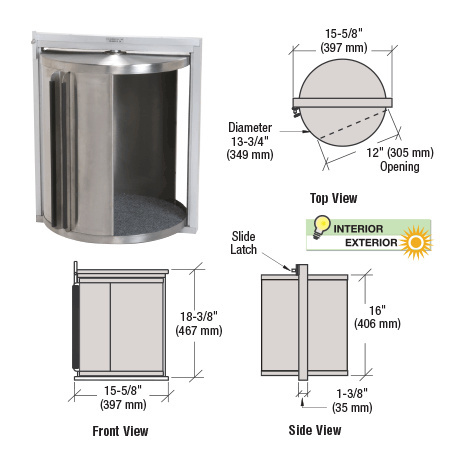 15-5/8"
(397 mm)

Diameter
13-3/4"
(349 mm)

12" (305 mm)
Opening

Top View

INTERIOR
EXTERIOR

Slide
Latch

18-3/8"
(467 mm)

15-5/8"
(397 mm)

Front View

16"
(406 mm)

1-3/8"
(35 mm)

Side View