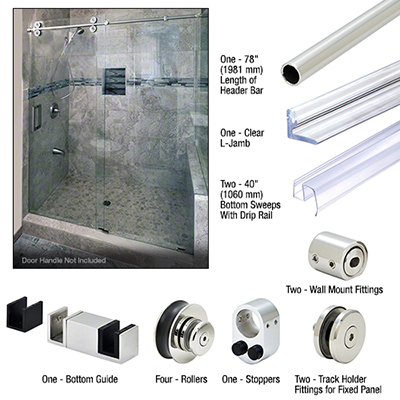 Door Handle Not Included

One - 78" (1981 mm) Length of Header Bar

One - Clear L-Jamb

Two - 40" (1060 mm) Bottom Sweeps With Drip Rail

Two - Wall Mount Fittings

One - Bottom Guide

Four - Rollers

One - Stoppers

Two - Track Holder Fittings for Fixed Panel