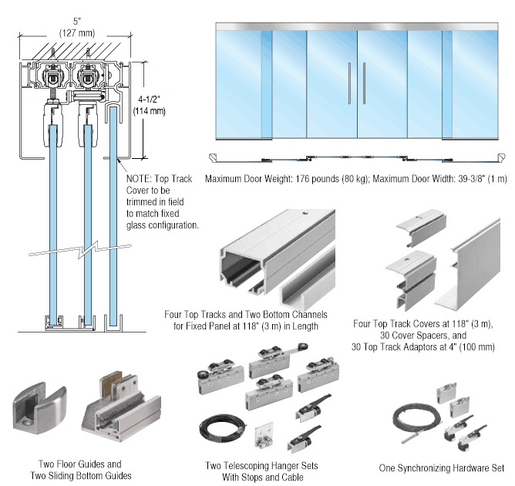 5"
(127 mm)

4-1/2"
(114 mm)

NOTE: Top Track Cover to be trimmed in field to match fixed glass configuration.

Maximum Door Weight: 176 pounds (80 kg); Maximum Door Width: 39-3/8" (1 m)

Four Top Tracks and Two Bottom Channels for Fixed Panel at 118" (3 m) in Length

Four Top Track Covers at 118" (3 m), 30 Cover Spacers, and 30 Top Track Adaptors at 4" (100 mm)

Two Floor Guides and Two Sliding Bottom Guides

Two Telescoping Hanger Sets With Stops and Cable

One Synchronizing Hardware Set