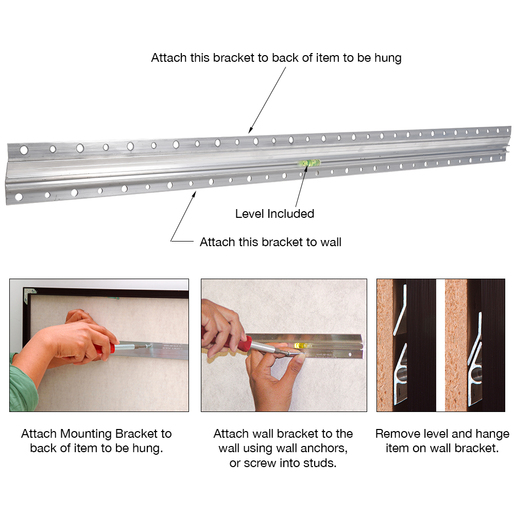 Attach this bracket to back of item to be hung

Level Included

Attach this bracket to wall

Attach Mounting Bracket to back of item to be hung.

Attach wall bracket to the wall using wall anchors, or screw into studs.

Remove level and hange item on wall bracket.