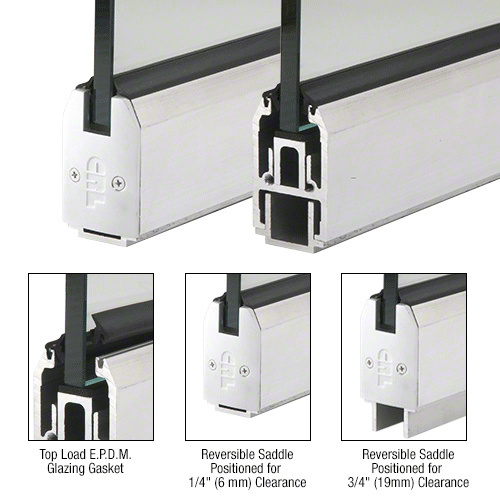 CRL

CRL

CRL

Top Load E.P.D.M. Glazing Gasket

Reversible Saddle Positioned for 1/4" (6 mm) Clearance

Reversible Saddle Positioned for 3/4" (19mm) Clearance