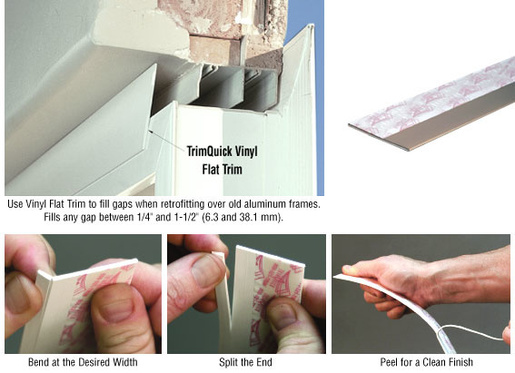 TrimQuick Vinyl Flat Trim

Use Vinyl Flat Trim to fill gaps when retrofitting over old aluminum frames. Fills any gap between 1/4" and 1-1/2" (6.3 and 38.1 mm).

Bend at the Desired Width

Split the End

Peel for a Clean Finish