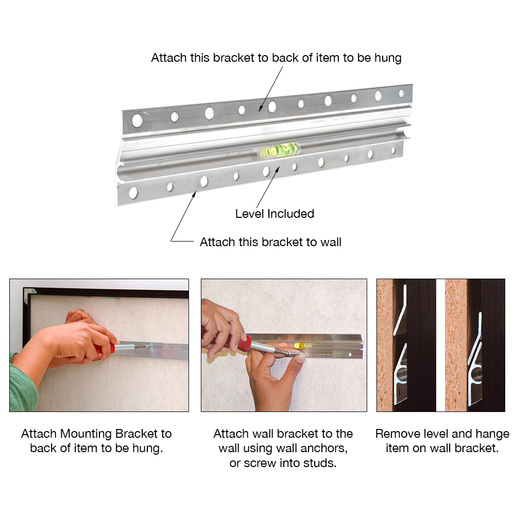 Attach this bracket to back of item to be hung

Level Included

Attach this bracket to wall

Attach Mounting Bracket to back of item to be hung.

Attach wall bracket to the wall using wall anchors, or screw into studs.

Remove level and hange item on wall bracket.