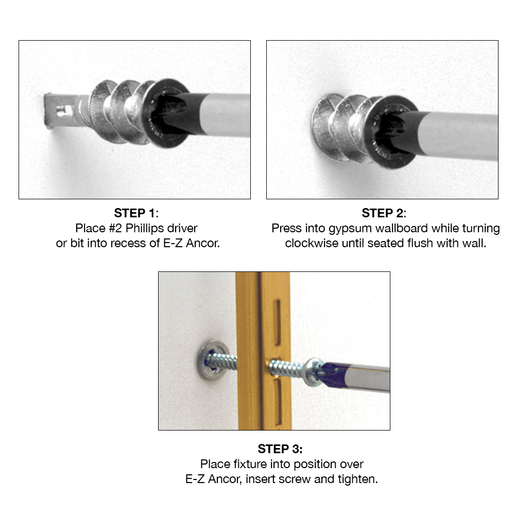 STEP 1:
Place #2 Phillips driver or bit into recess of E-Z Ancor.

STEP 2:
Press into gypsum wallboard while turning clockwise until seated flush with wall.

STEP 3:
Place fixture into position over E-Z Ancor, insert screw and tighten.