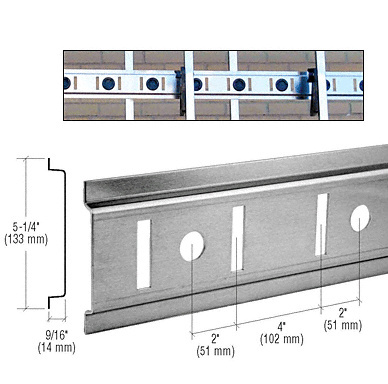 5-1/4"
(133 mm)

9/16"
(14 mm)

2"
(51 mm)

4"
(102 mm)

2"
(51 mm)