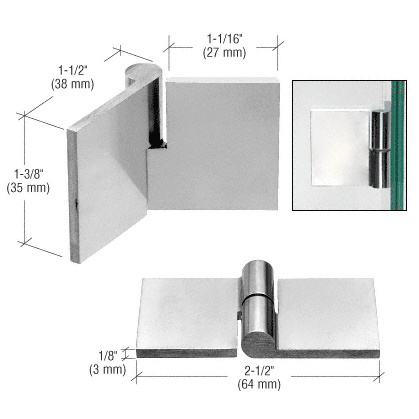 1-1/2"
(38 mm)

1-1/16"
(27 mm)

1-3/8"
(35 mm)

1/8"
(3 mm)

2-1/2"
(64 mm)