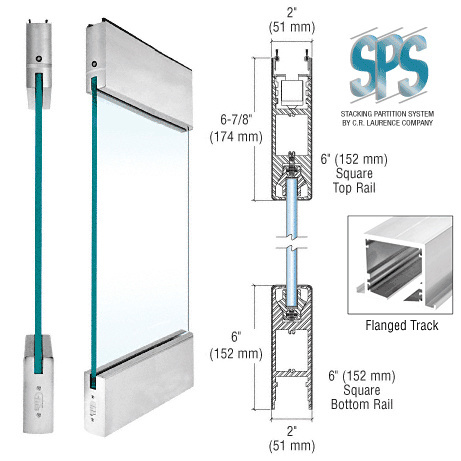 2"
(51 mm)

SPS
STACKING PARTITION SYSTEM
BY C.R. LAURENCE COMPANY

6-7/8"
(174 mm)

6" (152 mm)
Square
Top Rail

Flanged Track

6"
(152 mm)

6" (152 mm)
Square
Bottom Rail

2"
(51 mm)