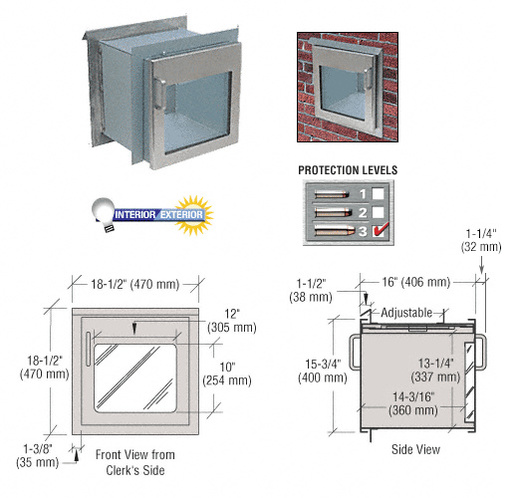 PROTECTION LEVELS

1

2

3

INTERIOR EXTERIOR

18-1/2" (470 mm)

12" (305 mm)

18-1/2" (470 mm)

10" (254 mm)

1-3/8" (35 mm)

Front View from Clerk's Side

1-1/4" (32 mm)

1-1/2" (38 mm)

16" (406 mm)

Adjustable

15-3/4" (400 mm)

13-1/4" (337 mm)

14-3/16" (360 mm)

Side View