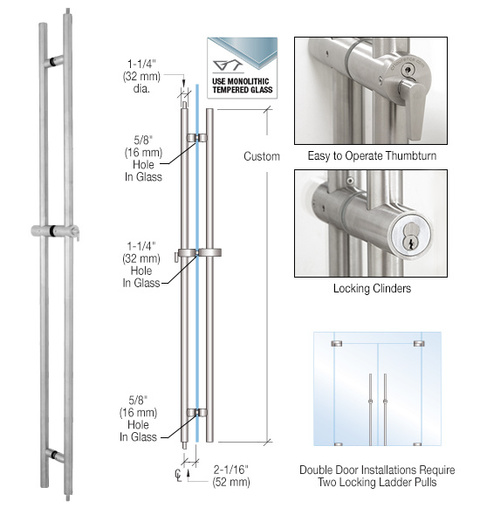 1-1/4" (32 mm) dia.

USE MONOLITHIC TEMPERED GLASS

5/8" (16 mm) Hole In Glass

Custom

1-1/4" (32 mm) Hole In Glass

5/8" (16 mm) Hole In Glass

℄

2-1/16" (52 mm)

Easy to Operate Thumbturn

Locking Clinders

Double Door Installations Require Two Locking Ladder Pulls