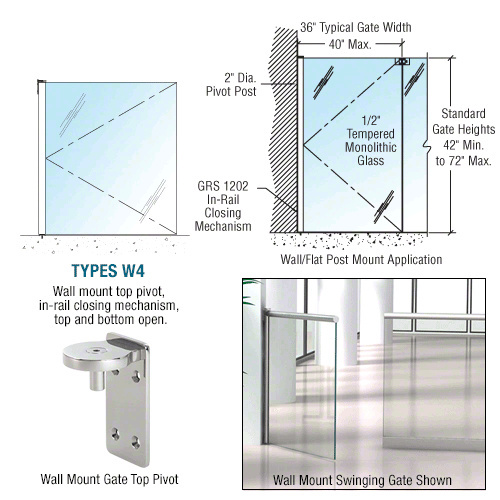 36" Typical Gate Width
40" Max.

2" Dia.
Pivot Post

1/2"
Tempered
Monolithic
Glass

Standard
Gate Heights
42" Min.
to 72" Max.

GRS 1202
In-Rail
Closing
Mechanism

Wall/Flat Post Mount Application

TYPES W4

Wall mount top pivot, in-rail closing mechanism, top and bottom open.

Wall Mount Gate Top Pivot

Wall Mount Swinging Gate Shown