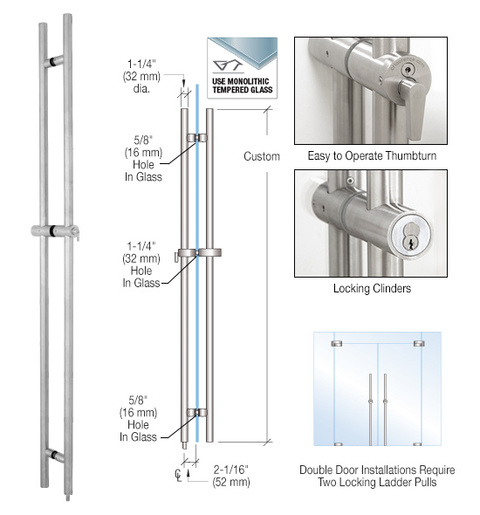 1-1/4" (32 mm) dia.

USE MONOLITHIC TEMPERED GLASS

5/8" (16 mm) Hole In Glass

Custom

1-1/4" (32 mm) Hole In Glass

5/8" (16 mm) Hole In Glass

℄

2-1/16" (52 mm)

Easy to Operate Thumbturn

Locking Clinders

Double Door Installations Require Two Locking Ladder Pulls