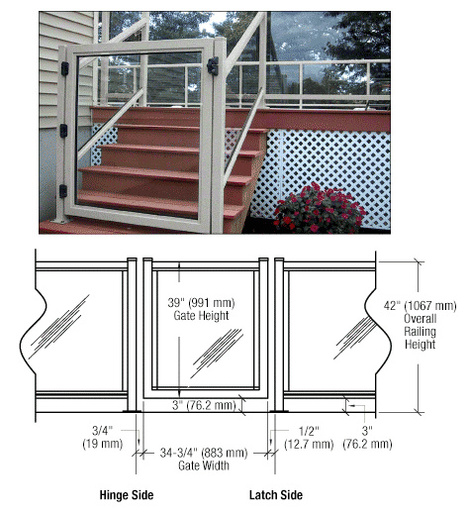 39" (991 mm)
Gate Height

42" (1067 mm)
Overall
Railing
Height

3" (76.2 mm)

3/4"
(19 mm)

34-3/4" (883 mm)
Gate Width

1/2"
(12.7 mm)

3"
(76.2 mm)

Hinge Side

Latch Side