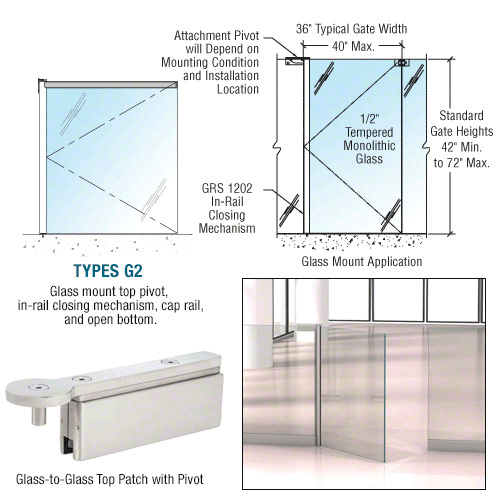 Attachment Pivot will Depend on Mounting Condition and Installation Location

36" Typical Gate Width
40" Max.

1/2" Tempered Monolithic Glass

Standard Gate Heights 42" Min. to 72" Max.

GRS 1202 In-Rail Closing Mechanism

Glass Mount Application

TYPES G2

Glass mount top pivot, in-rail closing mechanism, cap rail, and open bottom.

Glass-to-Glass Top Patch with Pivot