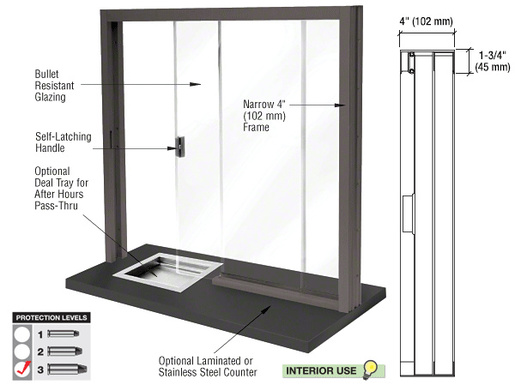 Bullet Resistant Glazing

Self-Latching Handle

Optional Deal Tray for After Hours Pass-Thru

Narrow 4" (102 mm) Frame

4" (102 mm)

1-3/4" (45 mm)

PROTECTION LEVELS
1
2
3

Optional Laminated or Stainless Steel Counter

INTERIOR USE