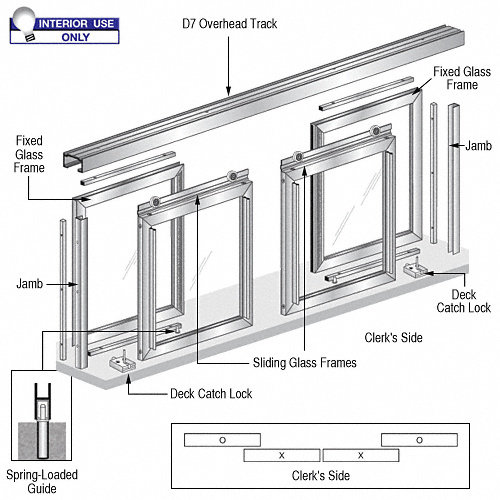 INTERIOR USE ONLY

D7 Overhead Track

Fixed Glass Frame

Fixed Glass Frame

Jamb

Jamb

Deck Catch Lock

Clerk's Side

Sliding Glass Frames

Deck Catch Lock

Spring-Loaded Guide

O

O

X

X

Clerk's Side