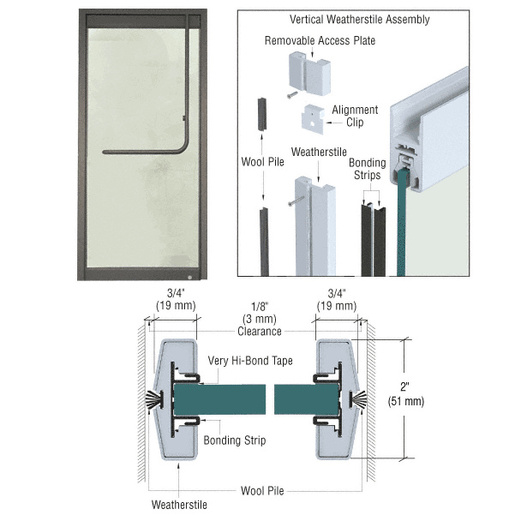 Vertical Weatherstile Assembly

Removable Access Plate

Alignment Clip

Wool Pile

Weatherstile

Bonding Strips

3/4" (19 mm)

1/8" (3 mm) Clearance

3/4" (19 mm)

Very Hi-Bond Tape

2" (51 mm)

Bonding Strip

Wool Pile

Weatherstile