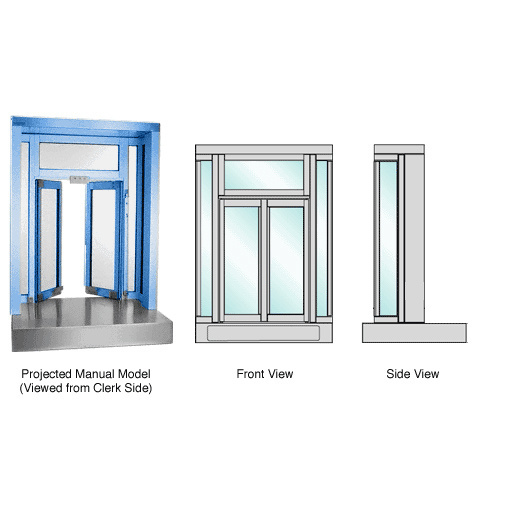 Projected Manual Model
(Viewed from Clerk Side)

Front View

Side View