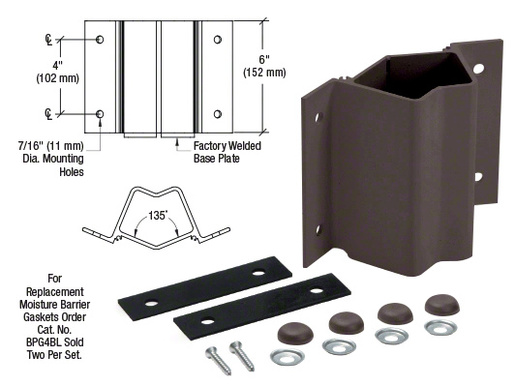 ℄
4"
(102 mm)
℄

6"
(152 mm)

7/16" (11 mm)
Dia. Mounting
Holes

Factory Welded
Base Plate

135˚

For
Replacement
Moisture Barrier
Gaskets Order
Cat. No.
BPG4BL Sold
Two Per Set.