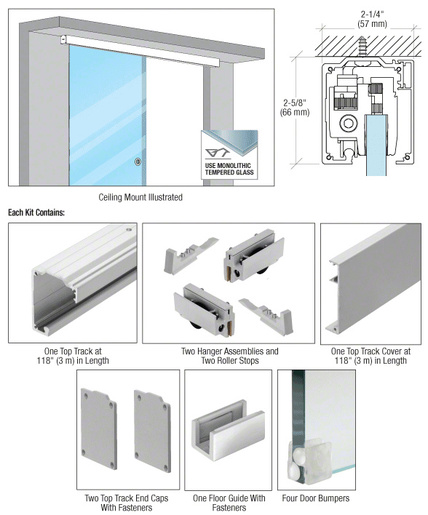 USE MONOLITHIC TEMPERED GLASS

Ceiling Mount Illustrated

2-1/4" (57 mm)

2-5/8" (66 mm)

Each Kit Contains:

One Top Track at 118" (3 m) in Length

Two Hanger Assemblies and Two Roller Stops

One Top Track Cover at 118" (3 m) in Length

Two Top Track End Caps With Fasteners

One Floor Guide With Fasteners

Four Door Bumpers