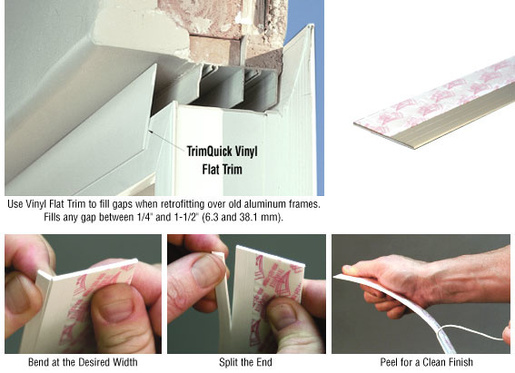 TrimQuick Vinyl Flat Trim

Use Vinyl Flat Trim to fill gaps when retrofitting over old aluminum frames. Fills any gap between 1/4" and 1-1/2" (6.3 and 38.1 mm).

Bend at the Desired Width

Split the End

Peel for a Clean Finish