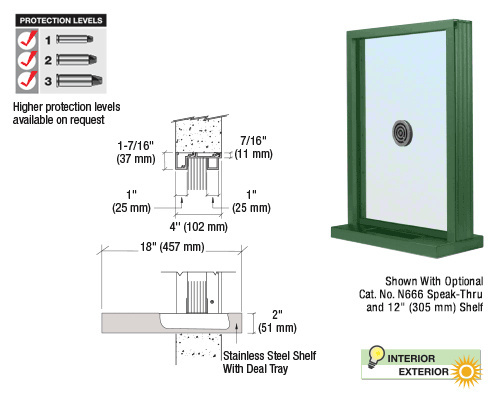 PROTECTION LEVELS
1
2
3
Higher protection levels available on request

1-7/16" (37 mm)
7/16" (11 mm)
1" (25 mm)
1" (25 mm)
4" (102 mm)
18" (457 mm)
2" (51 mm)
Stainless Steel Shelf With Deal Tray

Shown With Optional Cat. No. N666 Speak-Thru and 12" (305 mm) Shelf

INTERIOR
EXTERIOR