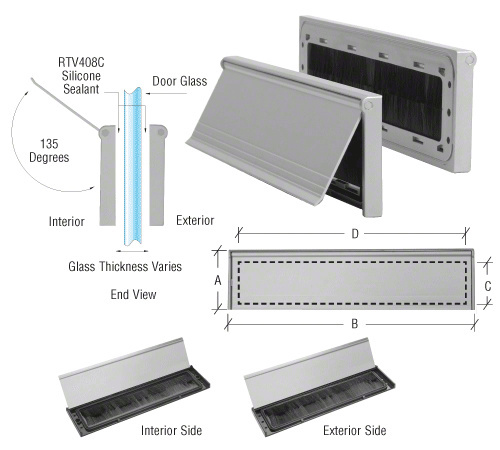 RTV408C Silicone Sealant

Door Glass

135 Degrees

Interior

Exterior

Glass Thickness Varies

End View

D

A

C

B

Interior Side

Exterior Side