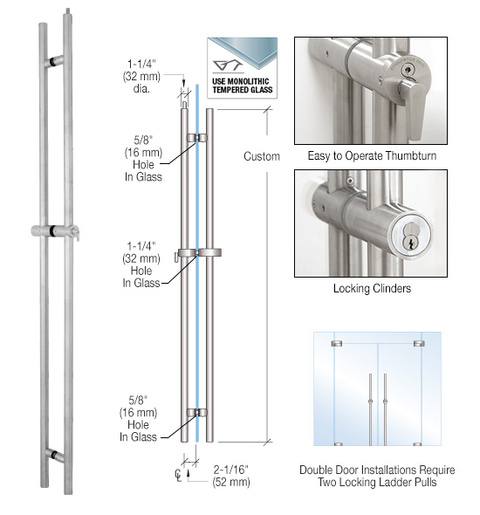 1-1/4"
(32 mm)
dia.

USE MONOLITHIC
TEMPERED GLASS

5/8"
(16 mm)
Hole
In Glass

Custom

1-1/4"
(32 mm)
Hole
In Glass

5/8"
(16 mm)
Hole
In Glass

℄

2-1/16"
(52 mm)

Easy to Operate Thumbturn

Locking Clinders

Double Door Installations Require Two Locking Ladder Pulls