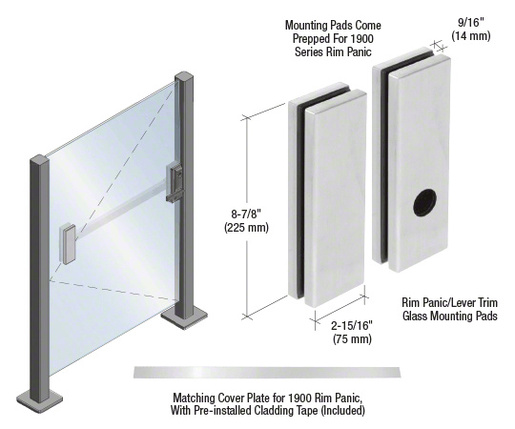 Mounting Pads Come Prepped For 1900 Series Rim Panic

9/16"
(14 mm)

8-7/8"
(225 mm)

2-15/16"
(75 mm)

Rim Panic/Lever Trim Glass Mounting Pads

Matching Cover Plate for 1900 Rim Panic, With Pre-installed Cladding Tape (Included)