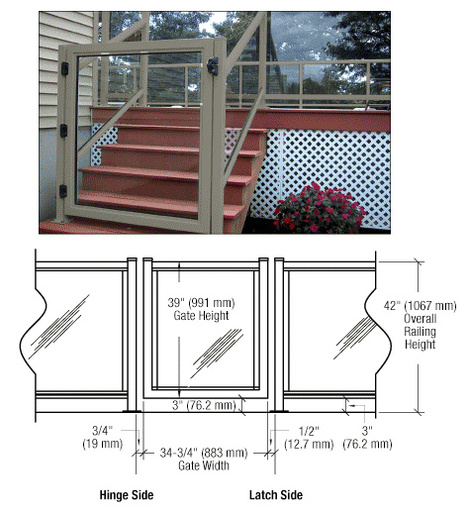 39" (991 mm)
Gate Height

42" (1067 mm)
Overall
Railing
Height

3" (76.2 mm)

3/4"
(19 mm)

34-3/4" (883 mm)
Gate Width

1/2"
(12.7 mm)

3"
(76.2 mm)

Hinge Side

Latch Side