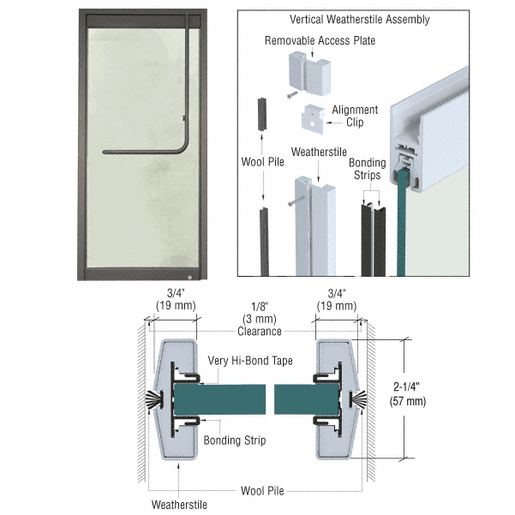 Vertical Weatherstile Assembly

Removable Access Plate

Alignment Clip

Wool Pile

Weatherstile

Bonding Strips

3/4"
(19 mm)

1/8"
(3 mm)
Clearance

3/4"
(19 mm)

Very Hi-Bond Tape

2-1/4"
(57 mm)

Bonding Strip

Wool Pile

Weatherstile