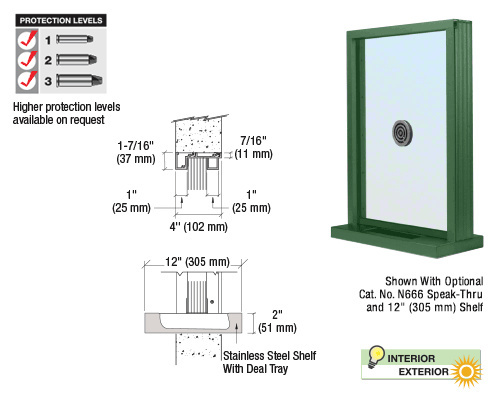 PROTECTION LEVELS
1
2
3
Higher protection levels available on request

1-7/16" (37 mm)
7/16" (11 mm)
1" (25 mm)
1" (25 mm)
4" (102 mm)

12" (305 mm)
2" (51 mm)
Stainless Steel Shelf With Deal Tray

Shown With Optional Cat. No. N666 Speak-Thru and 12" (305 mm) Shelf

INTERIOR
EXTERIOR