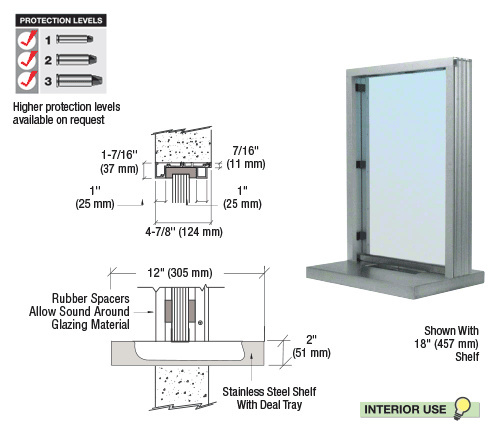 PROTECTION LEVELS

1

2

3

Higher protection levels available on request

1-7/16'' (37 mm)

7/16" (11 mm)

1'' (25 mm)

1" (25 mm)

4-7/8'' (124 mm)

12" (305 mm)

Rubber Spacers Allow Sound Around Glazing Material

2" (51 mm)

Stainless Steel Shelf With Deal Tray

Shown With 18" (457 mm) Shelf

INTERIOR USE