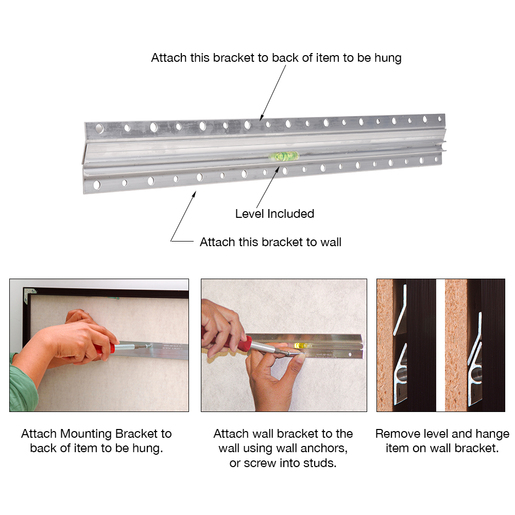 Attach this bracket to back of item to be hung

Level Included

Attach this bracket to wall

Attach Mounting Bracket to back of item to be hung.

Attach wall bracket to the wall using wall anchors, or screw into studs.

Remove level and hange item on wall bracket.