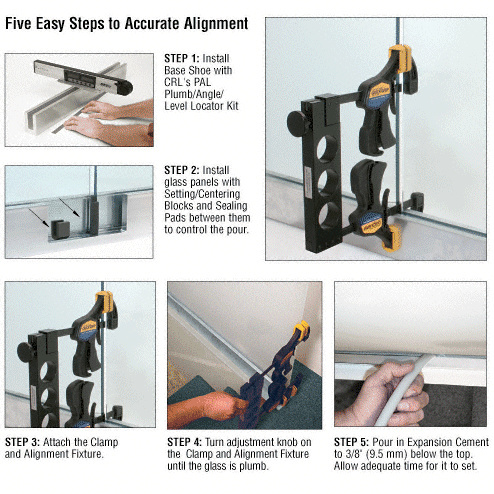 Five Easy Steps to Accurate Alignment

STEP 1: Install Base Shoe with CRL's PAL Plumb/Angle/Level Locator Kit

STEP 2: Install glass panels with Setting/Centering Blocks and Sealing Pads between them to control the pour.

STEP 3: Attach the Clamp and Alignment Fixture.

STEP 4: Turn adjustment knob on the Clamp and Alignment Fixture until the glass is plumb.

STEP 5: Pour in Expansion Cement to 3/8" (9.5 mm) below the top. Allow adequate time for it to set.