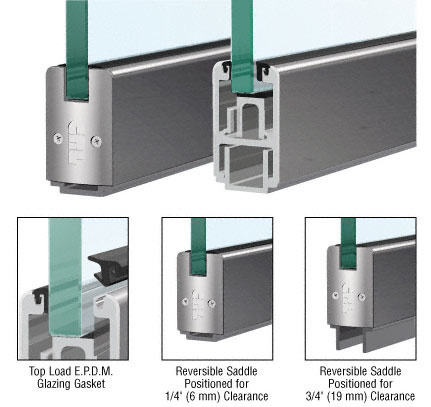 Top Load E.P.D.M. Glazing Gasket

Reversible Saddle Positioned for 1/4" (6 mm) Clearance

Reversible Saddle Positioned for 3/4" (19 mm) Clearance