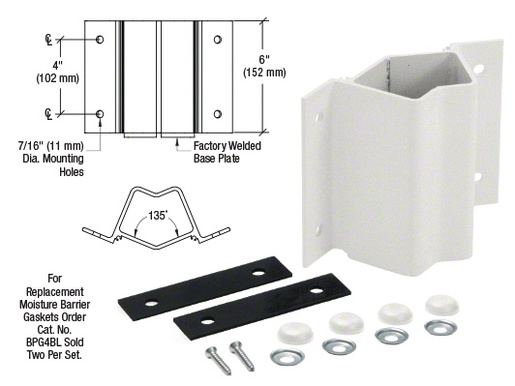 ℄

4"
(102 mm)

℄

6"
(152 mm)

7/16" (11 mm)
Dia. Mounting
Holes

Factory Welded
Base Plate

135˚

For
Replacement
Moisture Barrier
Gaskets Order
Cat. No.
BPG4BL Sold
Two Per Set.