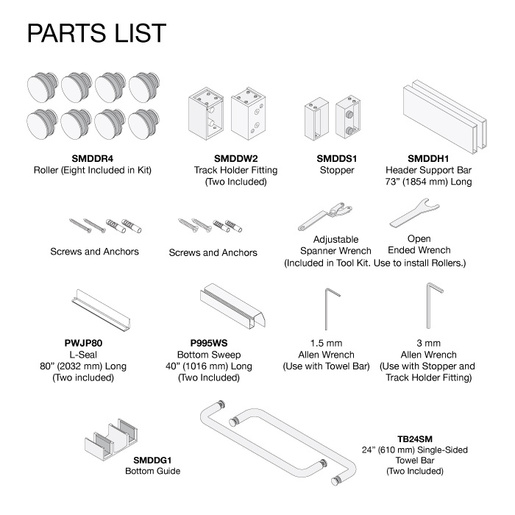 PARTS LIST

SMDDR4
Roller (Eight Included in Kit)

SMDDW2
Track Holder Fitting
(Two Included)

SMDDS1
Stopper

SMDDH1
Header Support Bar
73" (1854 mm) Long

Screws and Anchors

Screws and Anchors

Adjustable
Spanner Wrench

Open
Ended Wrench

(Included in Tool Kit. Use to install Rollers.)

PWJP80
L-Seal
80" (2032 mm) Long
(Two included)

P995WS
Bottom Sweep
40" (1016 mm) Long
(Two Included)

1.5 mm
Allen Wrench
(Use with Towel Bar)

3 mm
Allen Wrench
(Use with Stopper and
Track Holder Fitting)

SMDDG1
Bottom Guide

TB24SM
24" (610 mm) Single-Sided
Towel Bar
(Two Included)