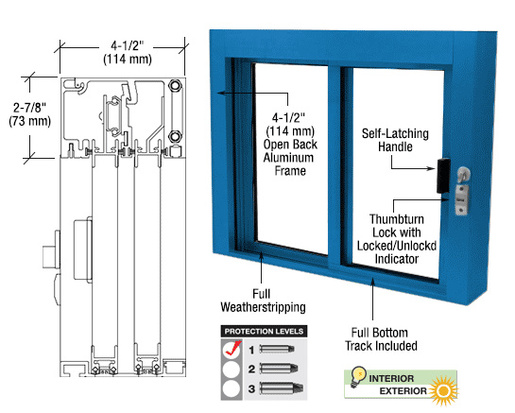 4-1/2"
(114 mm)

2-7/8"
(73 mm)

4-1/2"
(114 mm)
Open Back
Aluminum
Frame

Self-Latching
Handle

Thumbturn
Lock with
Locked/Unlockd
Indicator

Full
Weatherstripping

Full Bottom
Track Included

PROTECTION LEVELS
1
2
3

INTERIOR
EXTERIOR