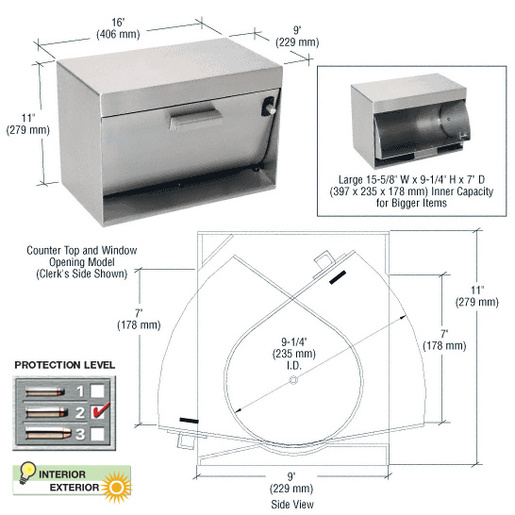 16'
(406 mm)

9'
(229 mm)

11"
(279 mm)

Large 15-5/8' W x 9-1/4' H x 7' D
(397 x 235 x 178 mm) Inner Capacity
for Bigger Items

Counter Top and Window
Opening Model
(Clerk's Side Shown)

7'
(178 mm)

9-1/4'
(235 mm)
I.D.

7'
(178 mm)

11"
(279 mm)

PROTECTION LEVEL

1
2
3

INTERIOR
EXTERIOR

9'
(229 mm)

Side View