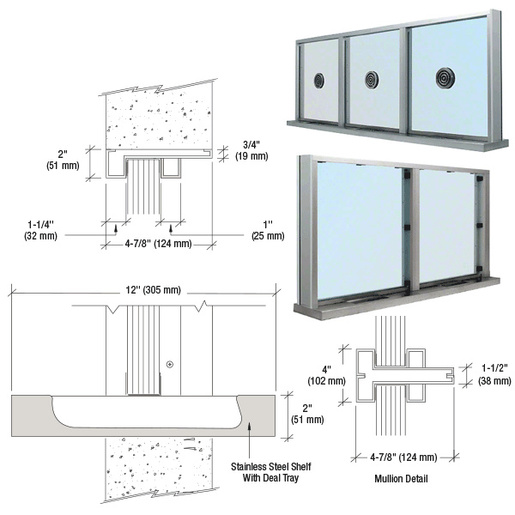 2"
(51 mm)

3/4"
(19 mm)

1-1/4"
(32 mm)

1"
(25 mm)

4-7/8" (124 mm)

12" (305 mm)

2"
(51 mm)

Stainless Steel Shelf
With Deal Tray

4"
(102 mm)

1-1/2"
(38 mm)

4-7/8" (124 mm)

Mullion Detail