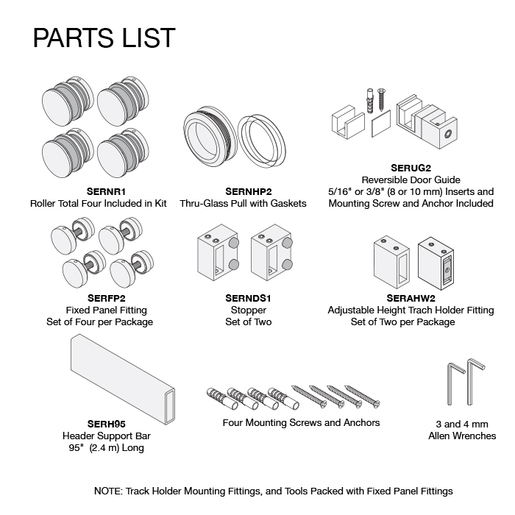 PARTS LIST

SERNR1
Roller Total Four Included in Kit

SERNHP2
Thru-Glass Pull with Gaskets

SERUG2
Reversible Door Guide
5/16" or 3/8" (8 or 10 mm) Inserts and Mounting Screw and Anchor Included

SERFP2
Fixed Panel Fitting
Set of Four per Package

SERNDS1
Stopper
Set of Two

SERAHW2
Adjustable Height Trach Holder Fitting
Set of Two per Package

SERH95
Header Support Bar
95" (2.4 m) Long

Four Mounting Screws and Anchors

3 and 4 mm
Allen Wrenches

NOTE: Track Holder Mounting Fittings, and Tools Packed with Fixed Panel Fittings