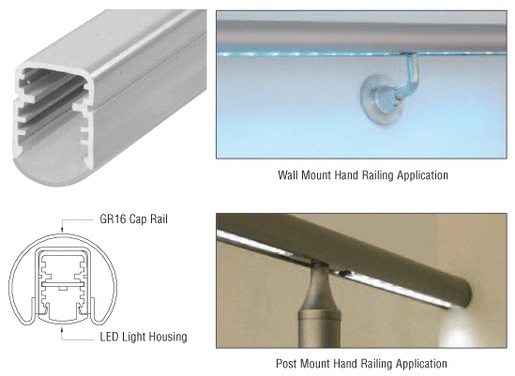 Wall Mount Hand Railing Application

GR16 Cap Rail

LED Light Housing

Post Mount Hand Railing Application