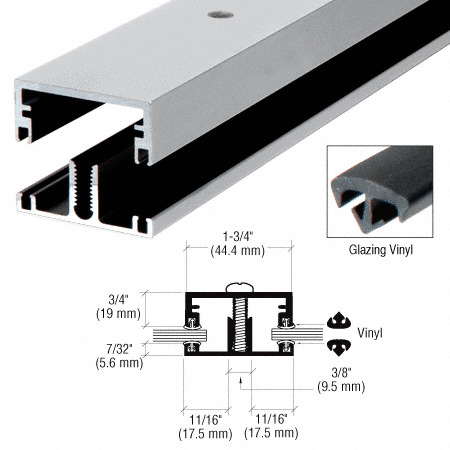 Glazing Vinyl

1-3/4"
(44.4 mm)

3/4"
(19 mm)

7/32"
(5.6 mm)

Vinyl

3/8"
(9.5 mm)

11/16"
(17.5 mm)

11/16"
(17.5 mm)