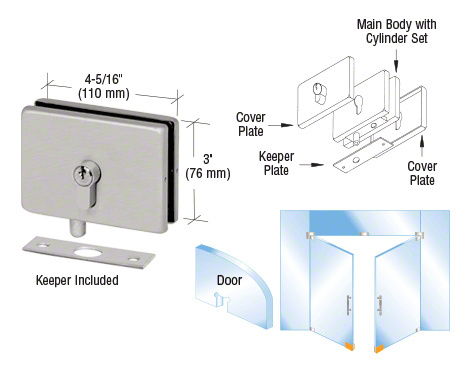 4-5/16"
(110 mm)

3'
(76 mm)

Keeper Included

Main Body with Cylinder Set

Cover Plate

Keeper Plate

Cover Plate

Door