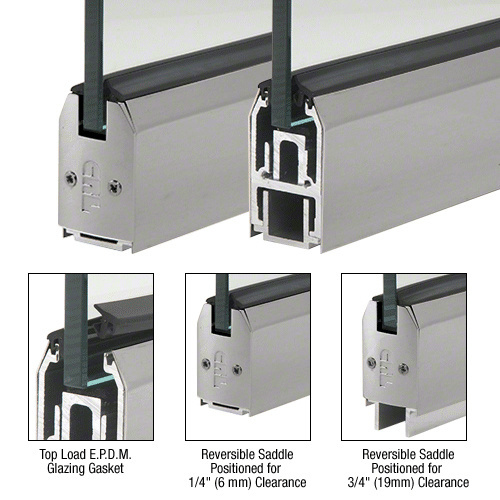 Top Load E.P.D.M. Glazing Gasket

Reversible Saddle Positioned for 1/4" (6 mm) Clearance

Reversible Saddle Positioned for 3/4" (19mm) Clearance