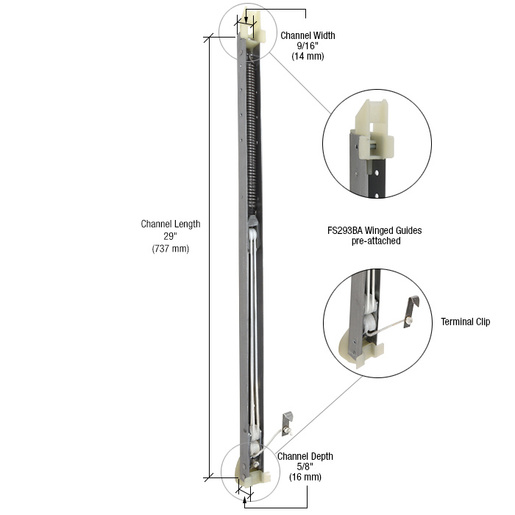 Channel Width
9/16"
(14 mm)

Channel Length
29"
(737 mm)

FS293BA Winged Guides
pre-attached

Terminal Clip

Channel Depth
5/8"
(16 mm)