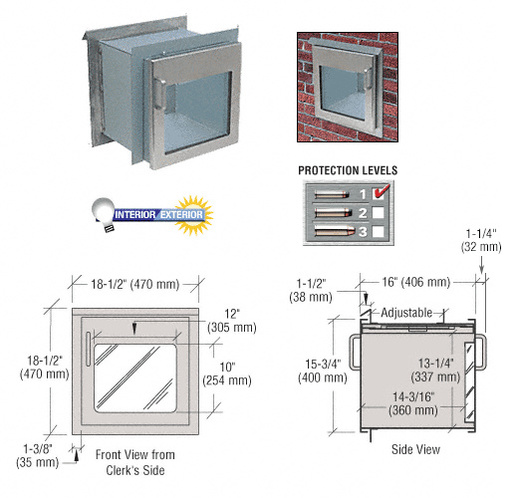 INTERIOR EXTERIOR

PROTECTION LEVELS
1
2
3

18-1/2" (470 mm)
12" (305 mm)
18-1/2" (470 mm)
10" (254 mm)
1-3/8" (35 mm)
Front View from Clerk's Side

1-1/4" (32 mm)
1-1/2" (38 mm)
16" (406 mm)
Adjustable
15-3/4" (400 mm)
13-1/4" (337 mm)
14-3/16" (360 mm)
Side View