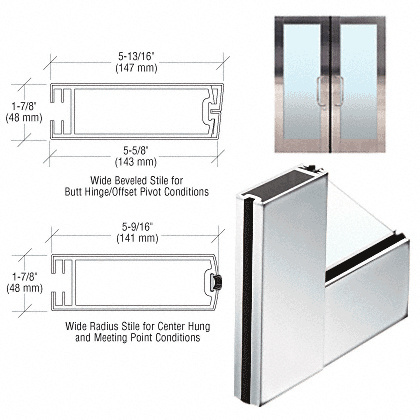 5-13/16"
(147 mm)

1-7/8"
(48 mm)

5-5/8"
(143 mm)

Wide Beveled Stile for
Butt Hinge/Offset Pivot Conditions

5-9/16"
(141 mm)

1-7/8"
(48 mm)

Wide Radius Stile for Center Hung
and Meeting Point Conditions